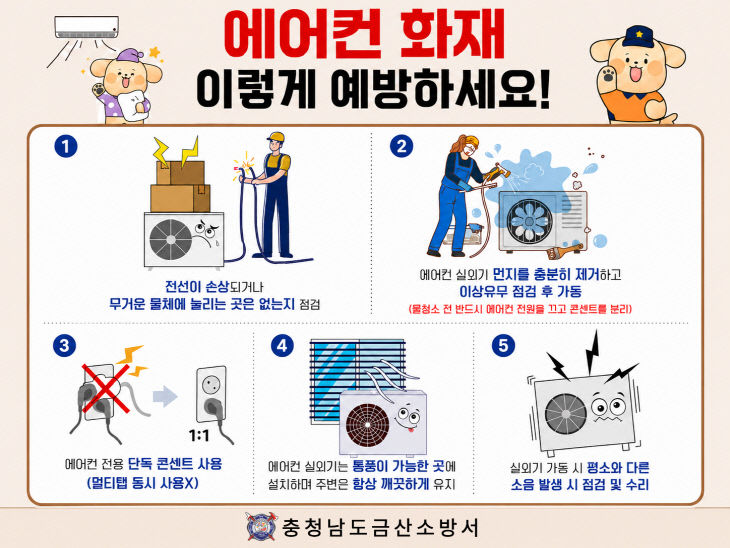 에어컨 화재
이렇게 예방하세요!

1
전선이 손상되거나
무거운 물체에 눌리는 곳은 없는지 점검

2
에어컨 실외기 먼지를 충분히 제거하고
이상유무 점검 후 가동
(물청소 전 반드시 에어컨 전원을 끄고 콘센트를 분리)

3
1:1
에어컨 전용 단독 콘센트 사용
(멀티탭 동시 사용X)

4
에어컨 실외기는 통풍이 가능한 곳에
설치하며 주변은 항상 깨끗하게 유지

5
실외기 가동 시 평소와 다른
소음 발생 시 점검 및 수리

충청남도금산소방서