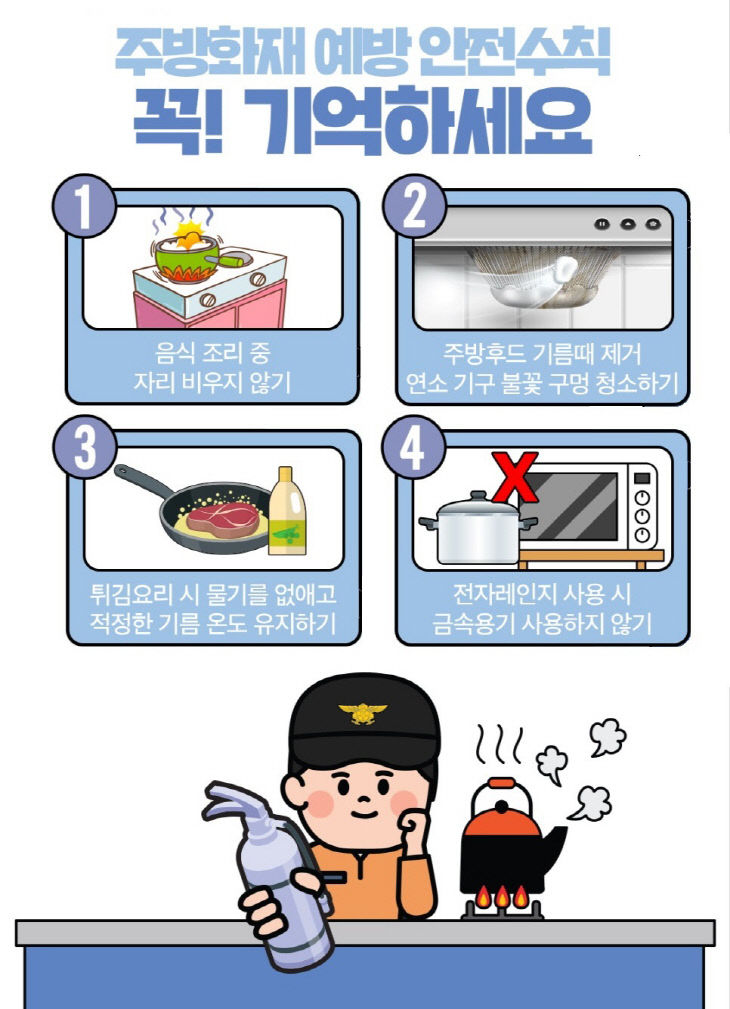 주방화재 예방 안전수칙
꼭! 기억하세요

1
음식 조리 중
자리 비우지 않기

2
주방후드 기름때 제거
연소 기구 불꽃 구멍 청소하기

3
튀김요리 시 물기를 없애고
적정한 기름 온도 유지하기

4
전자레인지 사용 시
금속용기 사용하지 않기