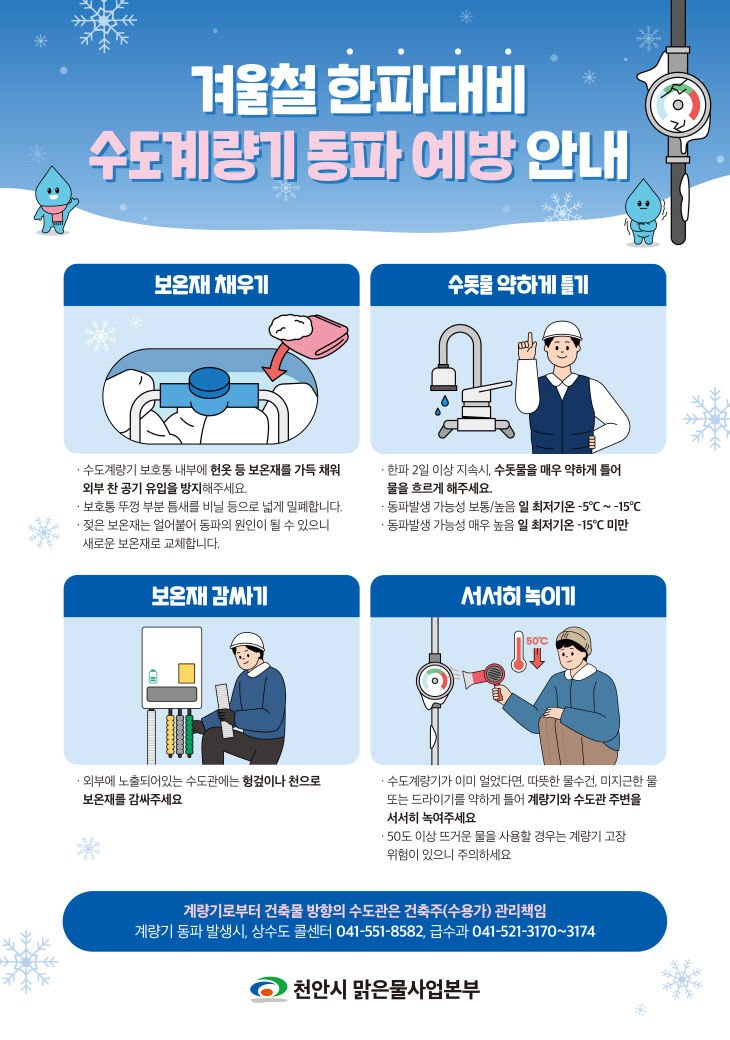 겨울철 한파대비
수도계량기 동파 예방 안내

보온재 채우기

· 수도계량기 보호통 내부에 헌옷 등 보온재를 가득 채워 외부 찬 공기 유입을 방지해주세요.
· 보호통 뚜껑 부분 틈새를 비닐 등으로 넓게 밀폐합니다.
· 젖은 보온재는 얼어붙어 동파의 원인이 될 수 있으니 새로운 보온재로 교체합니다.

수돗물 약하게 틀기

· 한파 2일 이상 지속시, 수돗물을 매우 약하게 틀어 물을 흐르게 해주세요.
· 동파발생 가능성 보통/높음 일 최저기온 -5℃ ~ -15℃
· 동파발생 가능성 매우 높음 일 최저기온 -15℃ 미만

보온재 감싸기

· 외부에 노출되어있는 수도관에는 헝겊이나 천으로 보온재를 감싸주세요

서서히 녹이기

50℃

· 수도계량기가 이미 얼었다면, 따뜻한 물수건, 미지근한 물 또는 드라이기를 약하게 틀어 계량기와 수도관 주변을 서서히 녹여주세요
· 50도 이상 뜨거운 물을 사용할 경우는 계량기 고장 위험이 있으니 주의하세요

계량기로부터 건축물 방향의 수도관은 건축주(수용가) 관리책임
계량기 동파 발생시, 상수도 콜센터 041-551-8582, 급수과 041-521-3170~3174

천안시 맑은물사업본부